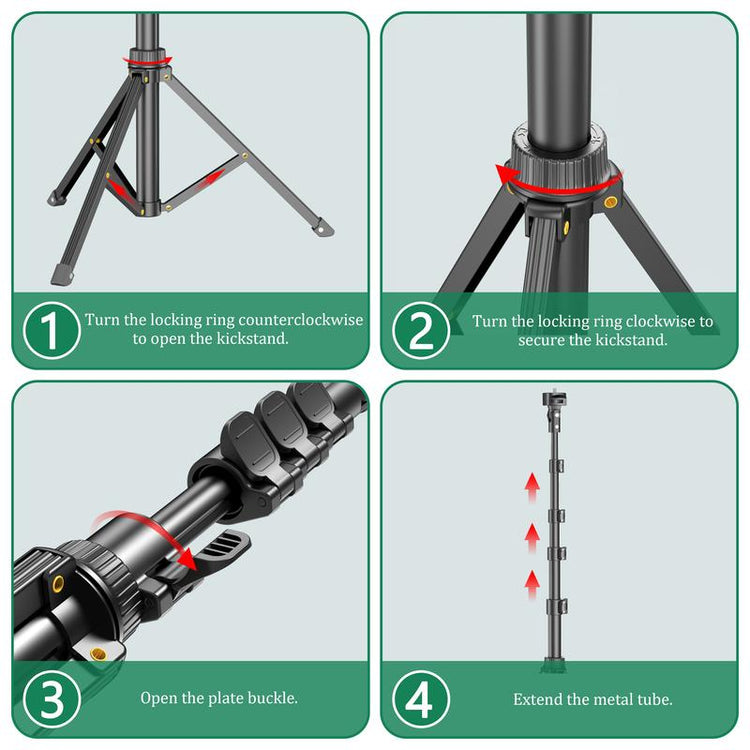 1 Turn the locking ring counterclockwise to open the kickstand.

2 Turn the locking ring clockwise to secure the kickstand.

3 Open the plate buckle.

4 Extend the metal tube.