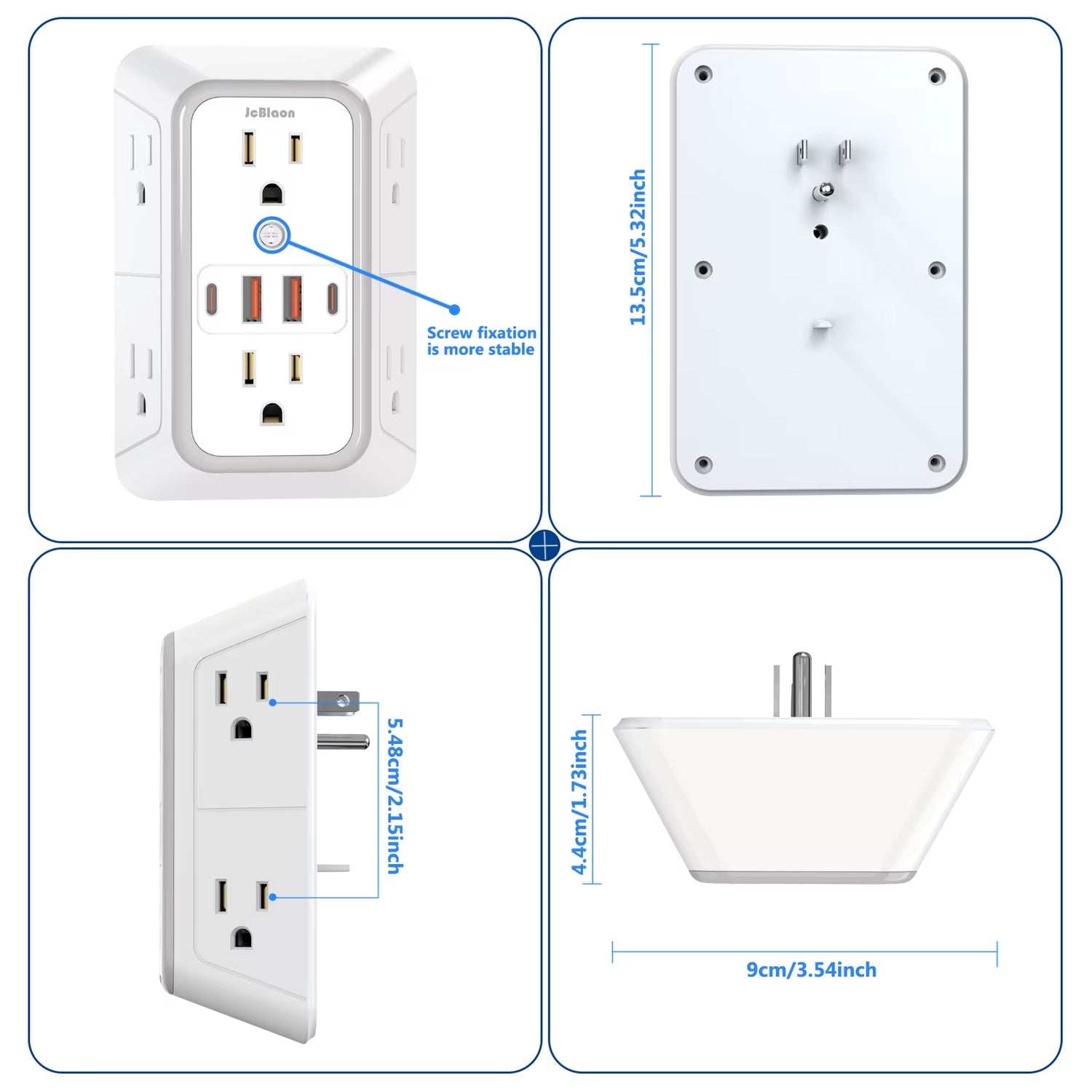 JcBlaon

Screw fixation is more stable

13.5cm/5.32inch

5.48cm/2.15inch

4.4cm/1.73inch

9cm/3.54inch