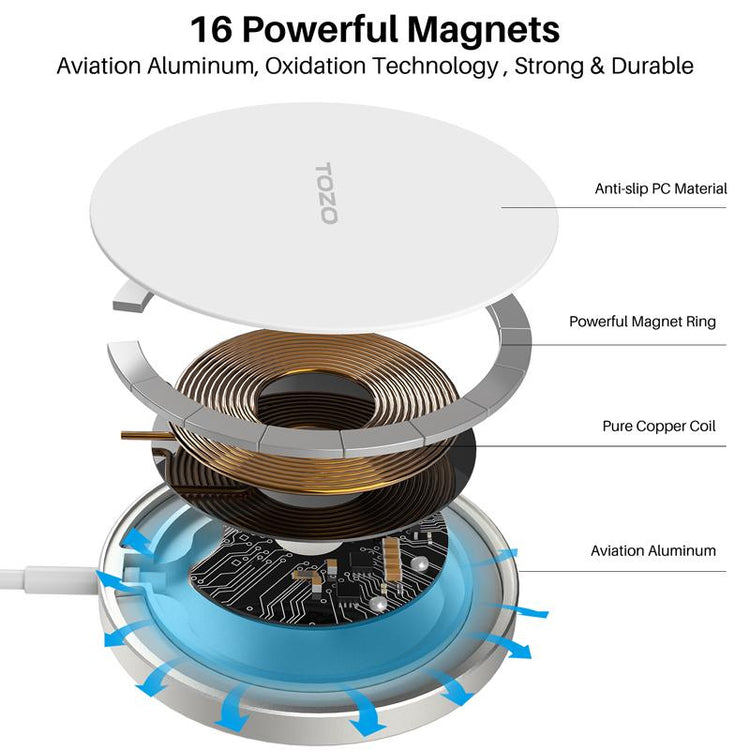 16 Powerful Magnets
Aviation Aluminum, Oxidation Technology , Strong & Durable

TOZO

Anti-slip PC Material

Powerful Magnet Ring

Pure Copper Coil

Aviation Aluminum