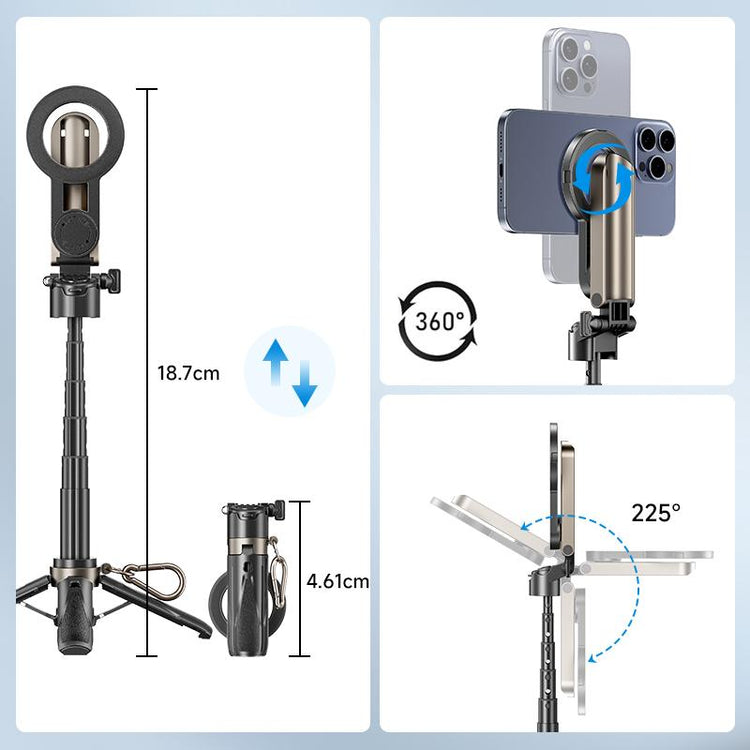 18.7cm

4.61cm

360°

225°