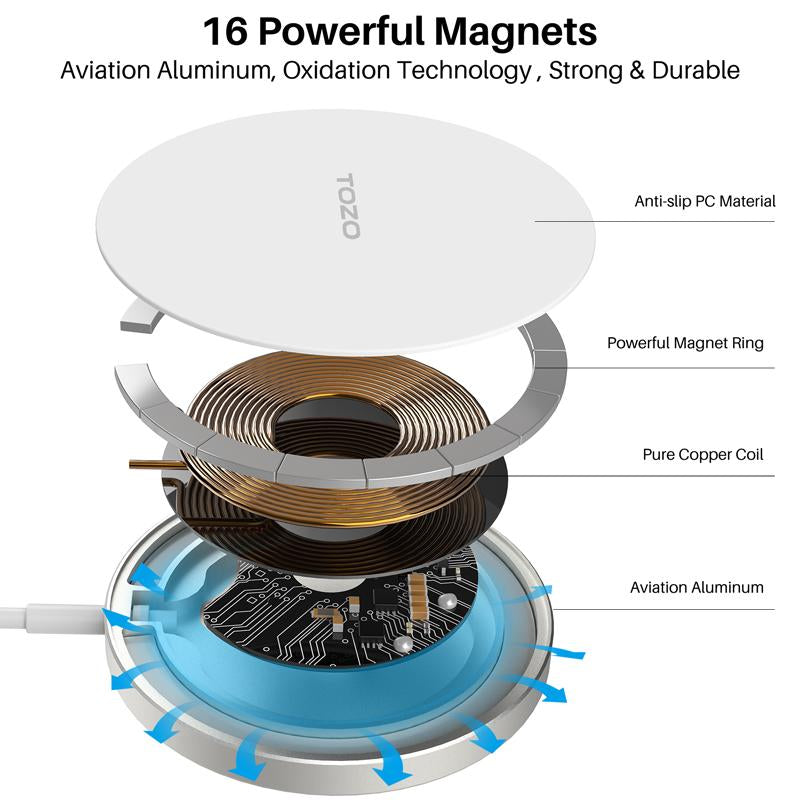 16 Powerful Magnets
Aviation Aluminum, Oxidation Technology , Strong & Durable

TOZO

Anti-slip PC Material

Powerful Magnet Ring

Pure Copper Coil

Aviation Aluminum