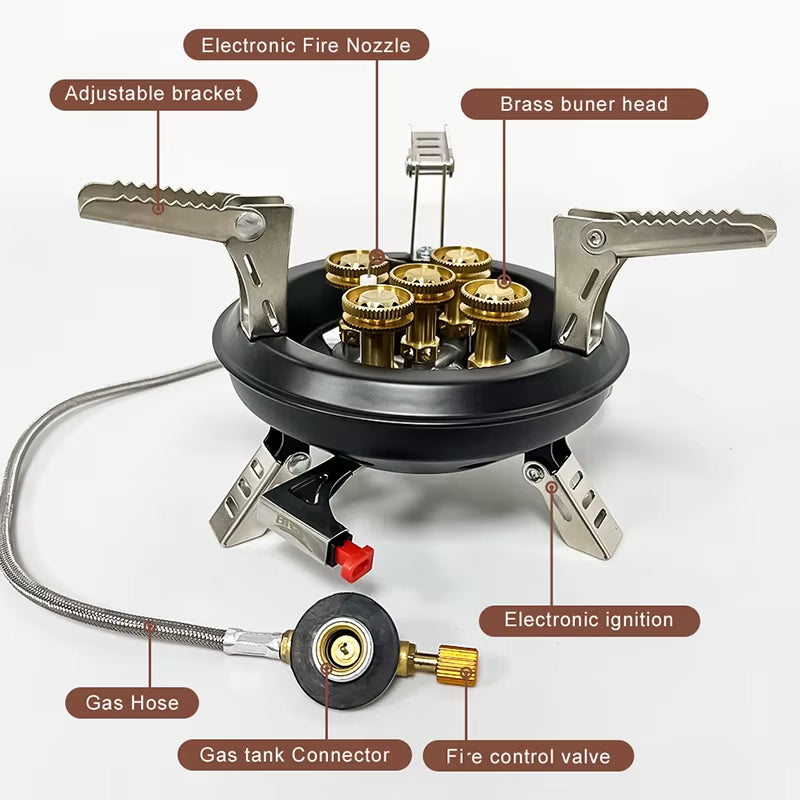 Electronic Fire Nozzle

Adjustable bracket

Brass buner head

Electronic ignition

Gas Hose

Gas tank Connector

Fire control valve