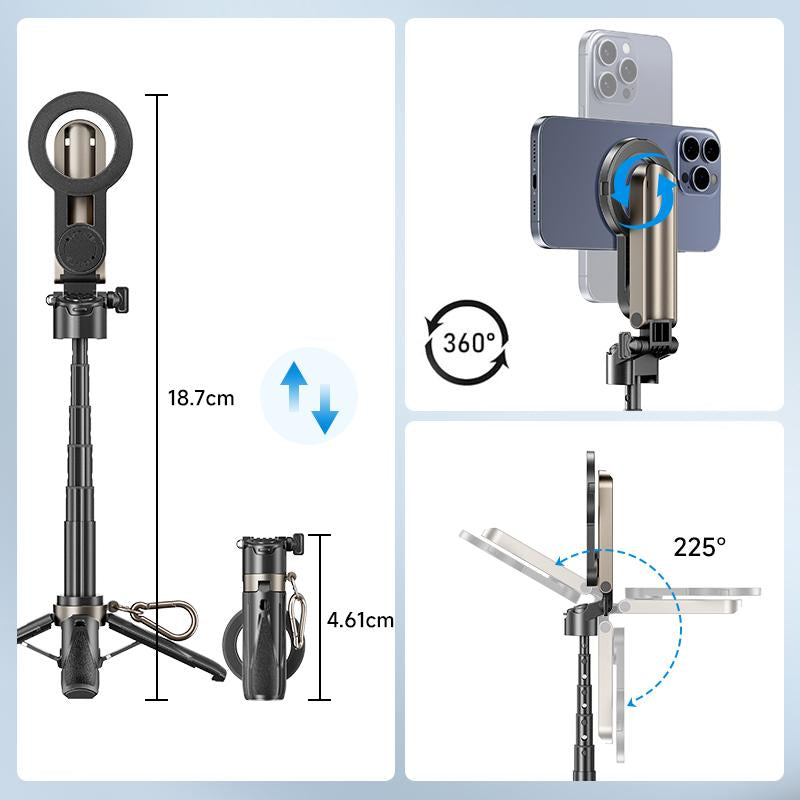 18.7cm

4.61cm

360°

225°